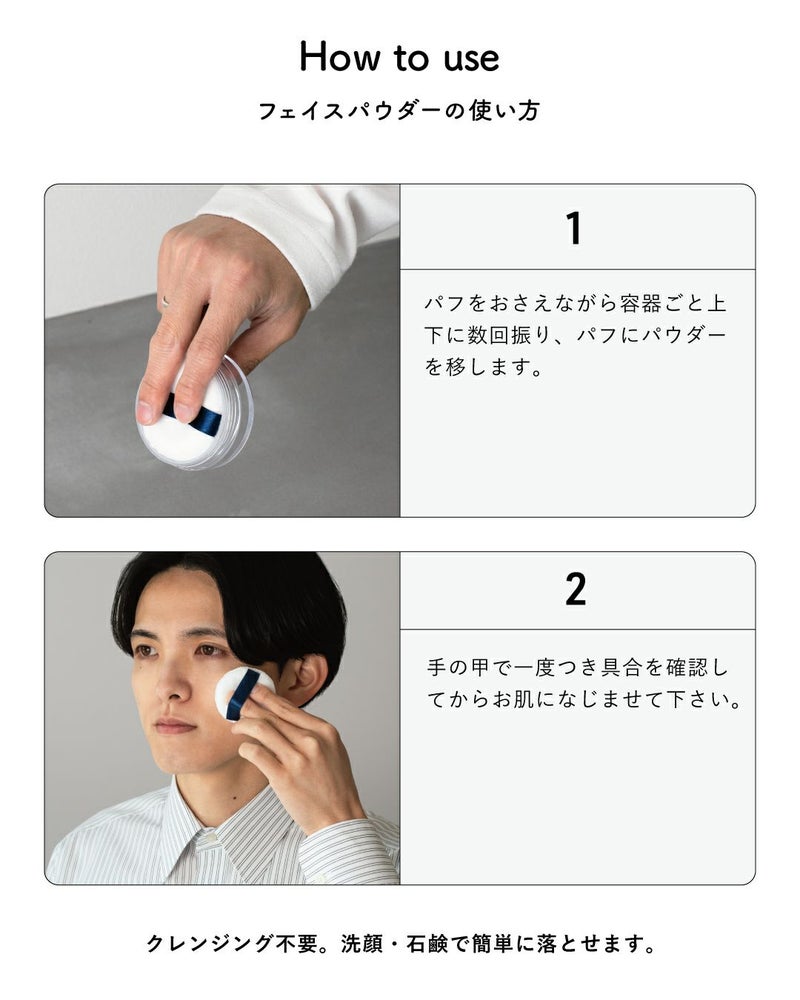 How to use

フェイスパウダーの使い方

1

パフをおさえながら容器ごと上下に数回振り、パフにパウダーを移します。

2

手の甲で一度つき具合を確認してからお肌になじませて下さい。

クレンジング不要。洗顔・石鹸で簡単に落とせます。