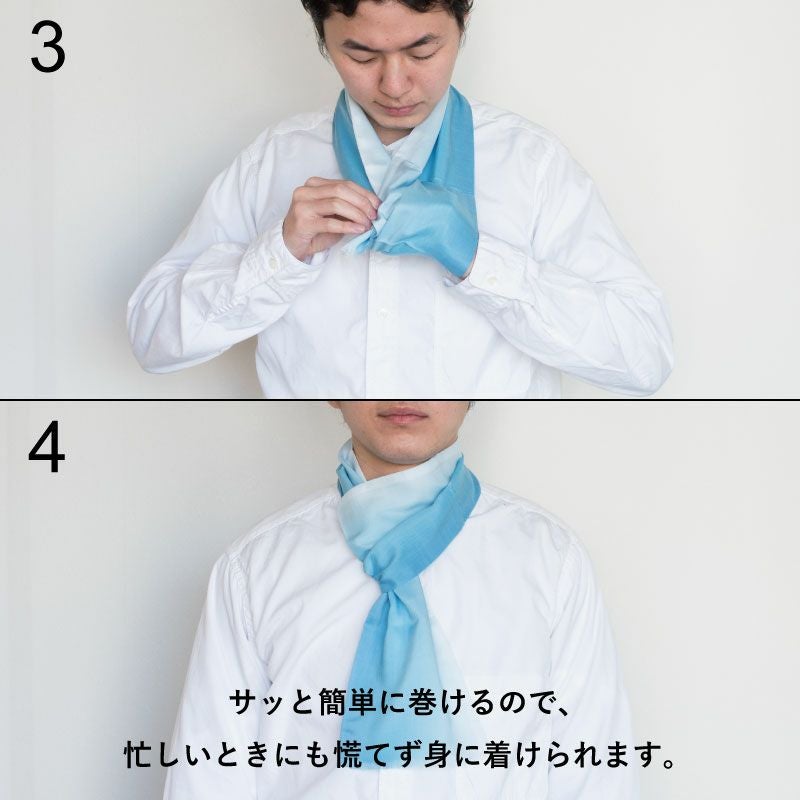 3

4

サッと簡単に巻けるので、
忙しいときにも慌てず身に着けられます。