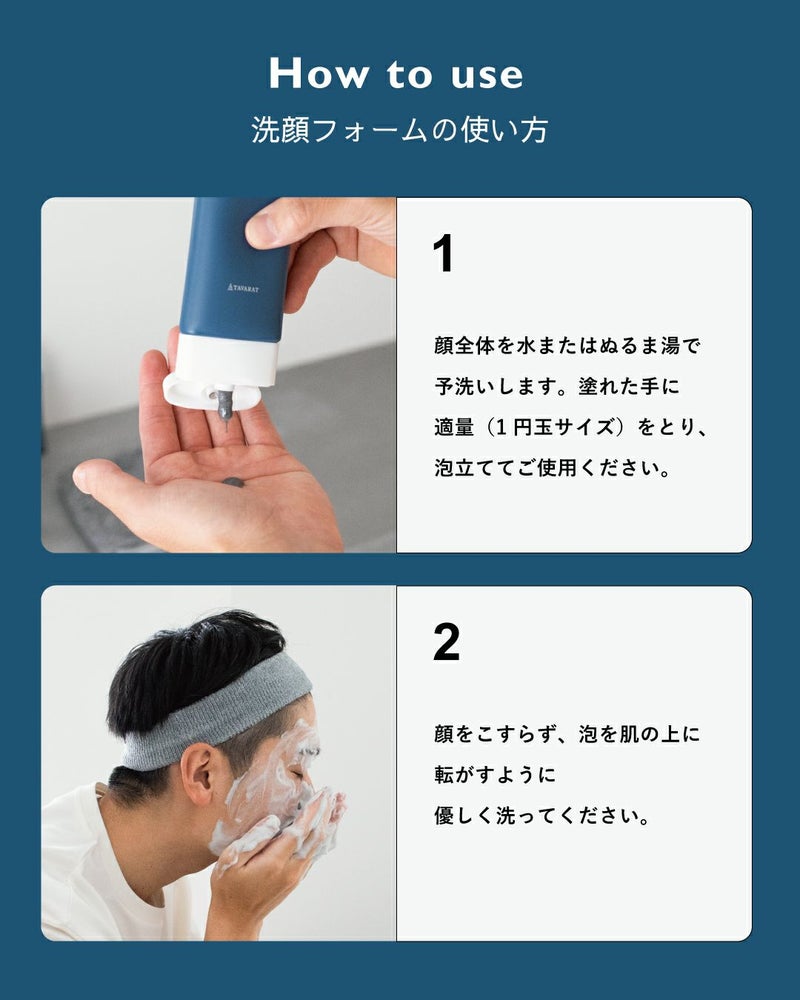 How to use

洗顔フォームの使い方

TAVARAT

1

顔全体を水またはぬるま湯で予洗いします。塗れた手に適量（1円玉サイズ）をとり、泡立ててご使用ください。

2

顔をこすらず、泡を肌の上に転がすように優しく洗ってください。