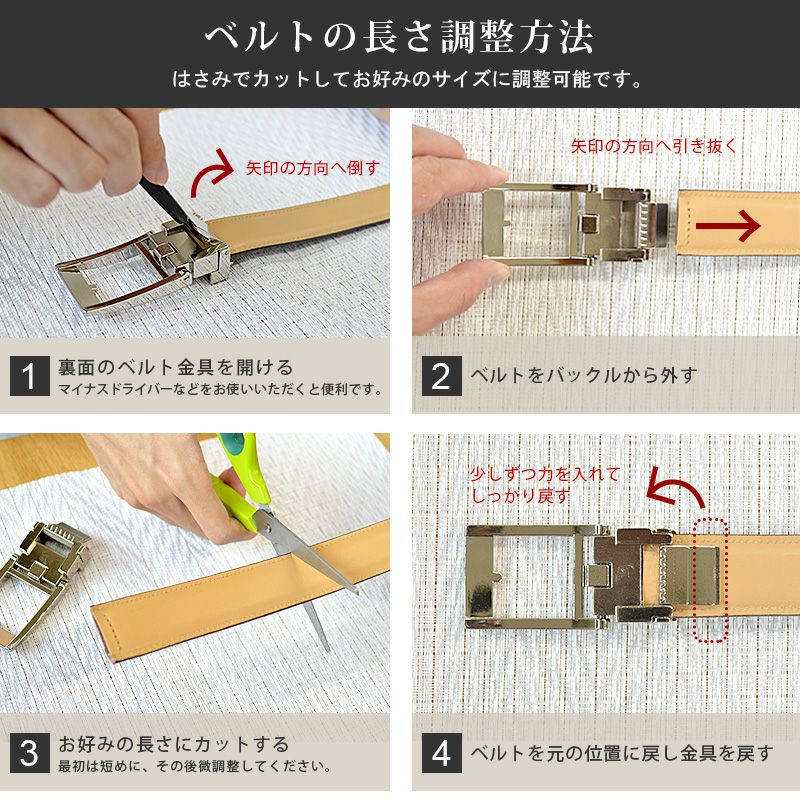 ベルトの長さ調整方法
はさみでカットしてお好みのサイズに調整可能です。

矢印の方向へ倒す

1 裏面のベルト金具を開ける
マイナスドライバーなどをお使いいただくと便利です。

矢印の方向へ引き抜く

2 ベルトをバックルから外す

3 お好みの長さにカットする
最初は短めに、その後微調整してください。

少しずつ力を入れて
しっかり戻す

4 ベルトを元の位置に戻し金具を戻す