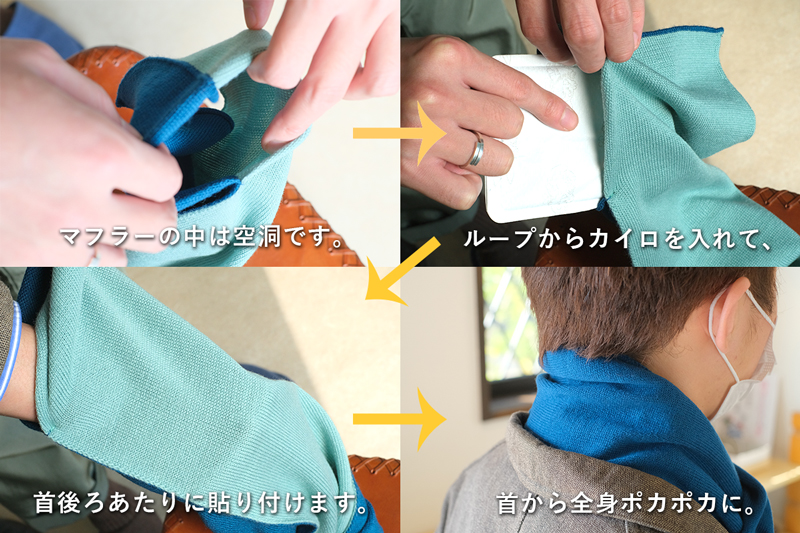 マフラーの中は空洞です。

ループからカイロを入れて、

首後ろあたりに貼り付けます。

首から全身ポカポカに。